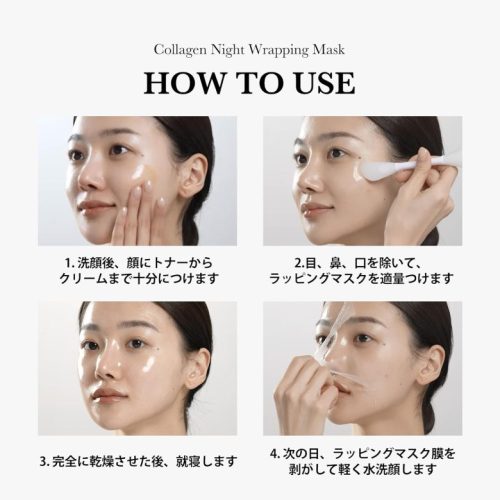 Collagen Night Wrapping Mask

HOW TO USE

1. 洗顔後、顔にトナーからクリームまで十分につけます

2.目、鼻、口を除いて、ラッピングマスクを適量つけます

3. 完全に乾燥させた後、就寝します

4. 次の日、ラッピングマスク膜を剥がして軽く水洗顔します